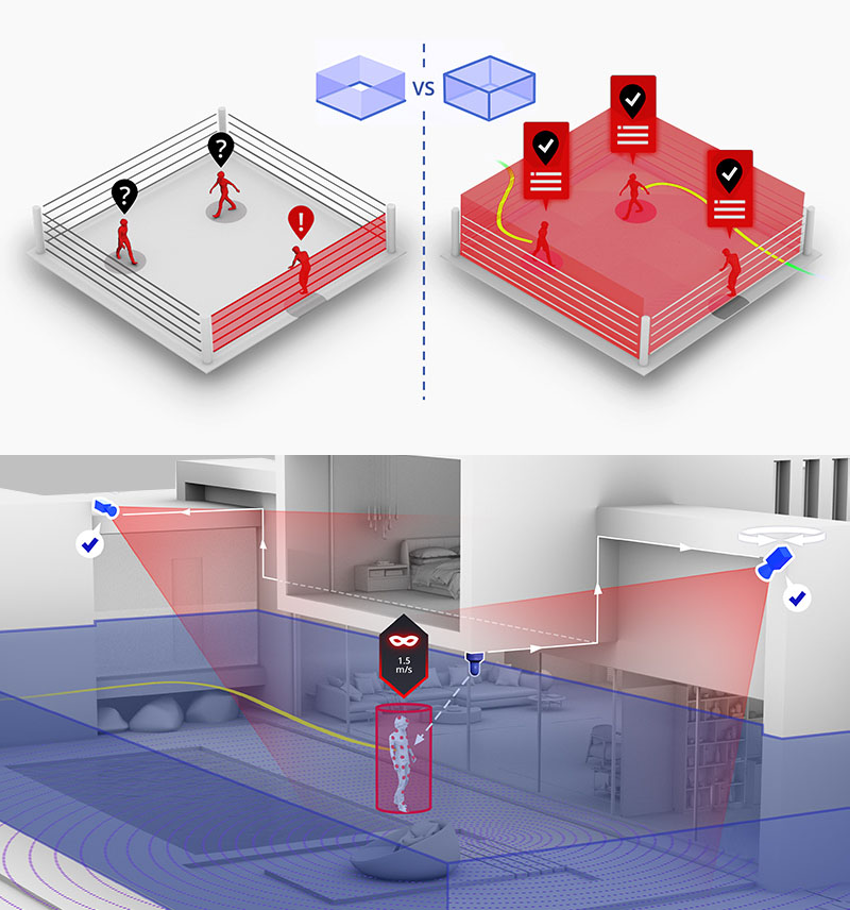 VS

?
?
!

1.5 m/s